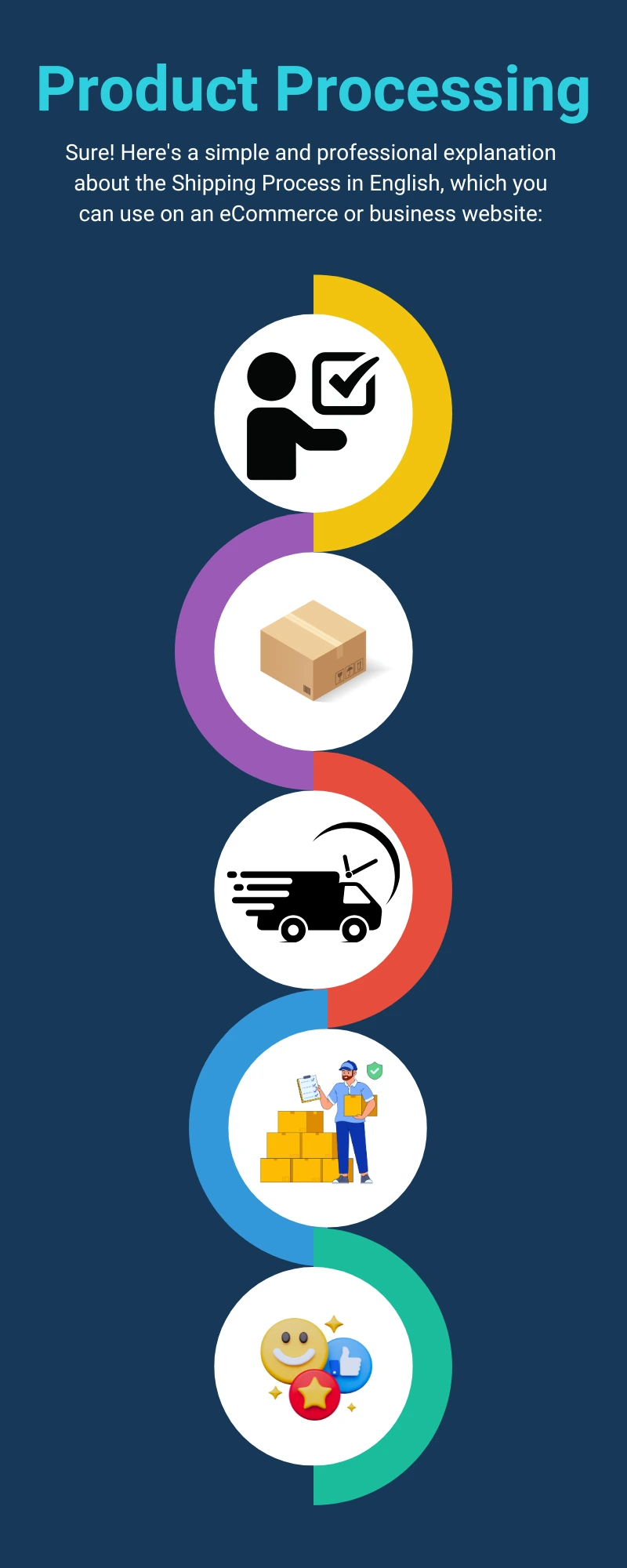 Product Processing

Sure! Here's a simple and professional explanation about the Shipping Process in English, which you can use on an eCommerce or business website: